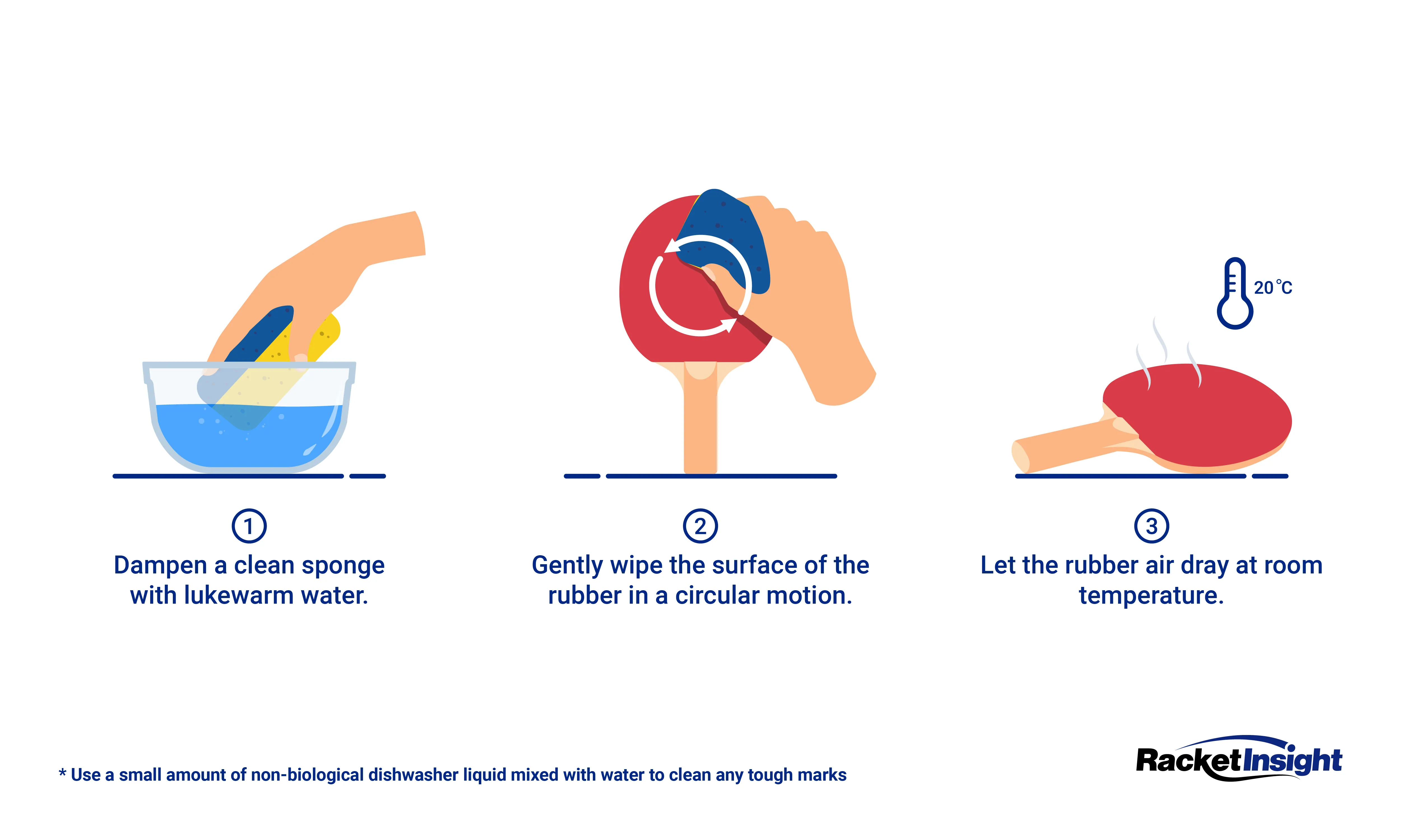 20°C

1
Dampen a clean sponge with lukewarm water.

2
Gently wipe the surface of the rubber in a circular motion.

3
Let the rubber air dray at room temperature.

* Use a small amount of non-biological dishwasher liquid mixed with water to clean any tough marks

RacketInsight